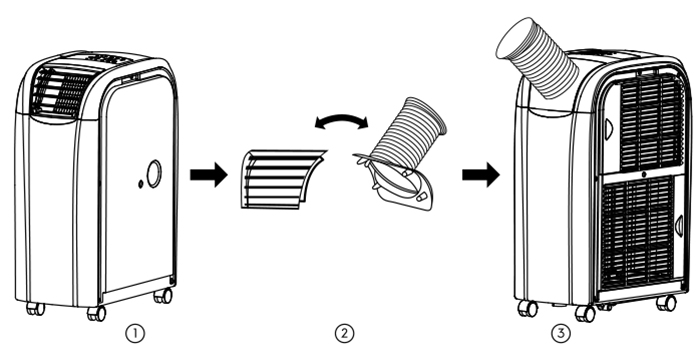 ①

②

③